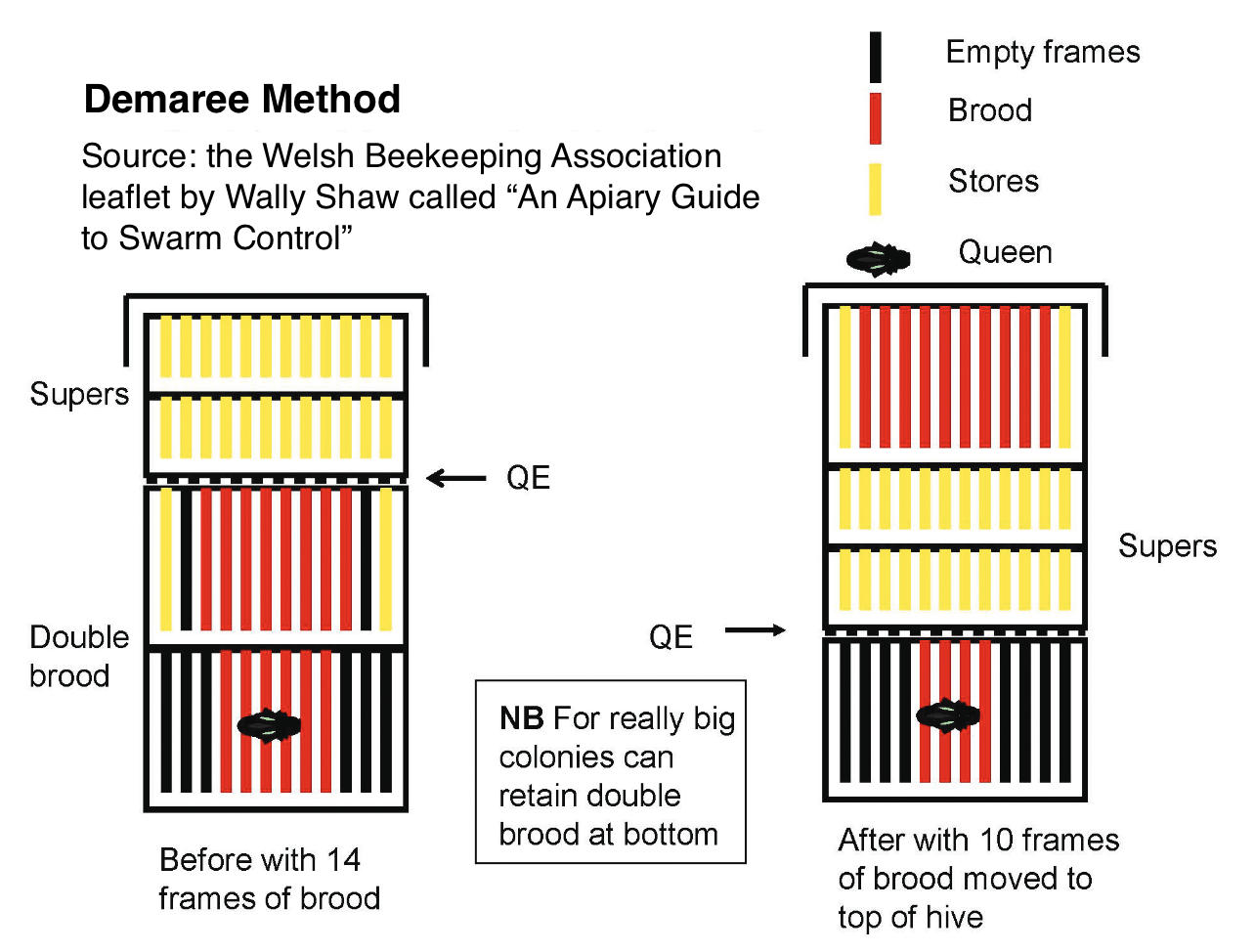 Demaree Method

Source: the Welsh Beekeeping Association leaflet by Wally Shaw called “An Apiary Guide to Swarm Control”

Empty frames

Brood

Stores

Queen

Supers

QE

Double brood

Before with 14 frames of brood

NB For really big colonies can retain double brood at bottom

QE

Supers

After with 10 frames of brood moved to top of hive